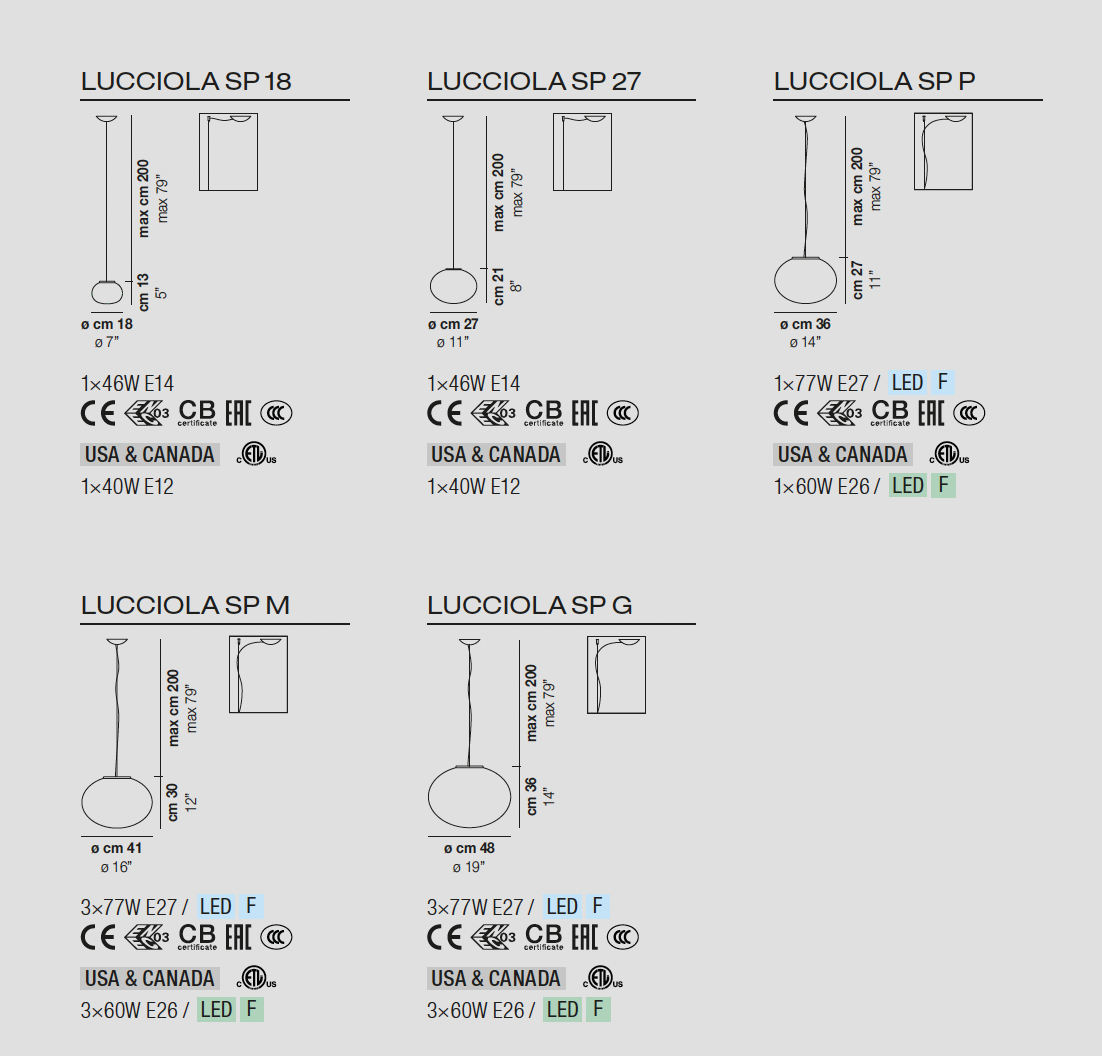 LUCCIOLA SP 18

max cm 200
max 79"
cm 13
5"
ø cm 18
ø 7"

1×46W E14
CE 03 CB certificate EAC CCC

USA & CANADA c ETL us
1×40W E12

LUCCIOLA SP 27

max cm 200
max 79"
cm 21
8"
ø cm 27
ø 11"

1×46W E14
CE 03 CB certificate EAC CCC

USA & CANADA c ETL us
1×40W E12

LUCCIOLA SP P

max cm 200
max 79"
cm 27
11"
ø cm 36
ø 14"

1×77W E27 / LED F
CE 03 CB certificate EAC CCC

USA & CANADA c ETL us
1×60W E26 / LED F

LUCCIOLA SP M

max cm 200
max 79"
cm 30
12"
ø cm 41
ø 16"

3×77W E27 / LED F
CE 03 CB certificate EAC CCC

USA & CANADA c ETL us
3×60W E26 / LED F

LUCCIOLA SP G

max cm 200
max 79"
cm 36
14"
ø cm 48
ø 19"

3×77W E27 / LED F
CE 03 CB certificate EAC CCC

USA & CANADA c ETL us
3×60W E26 / LED F